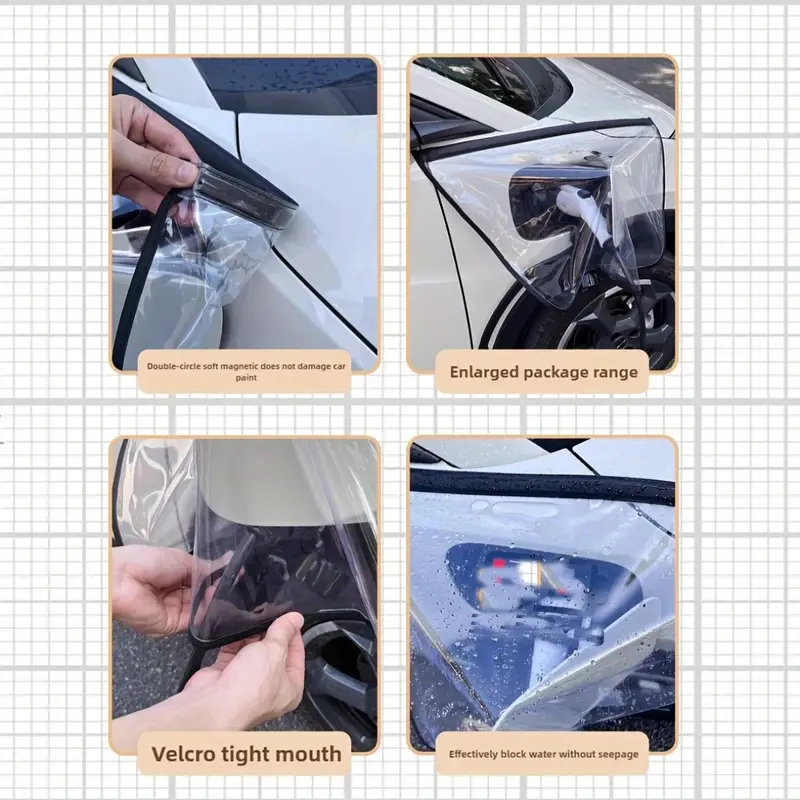 Double-circle soft magnetic does not damage car paint

Enlarged package range

Velcro tight mouth

Effectively block water without seepage